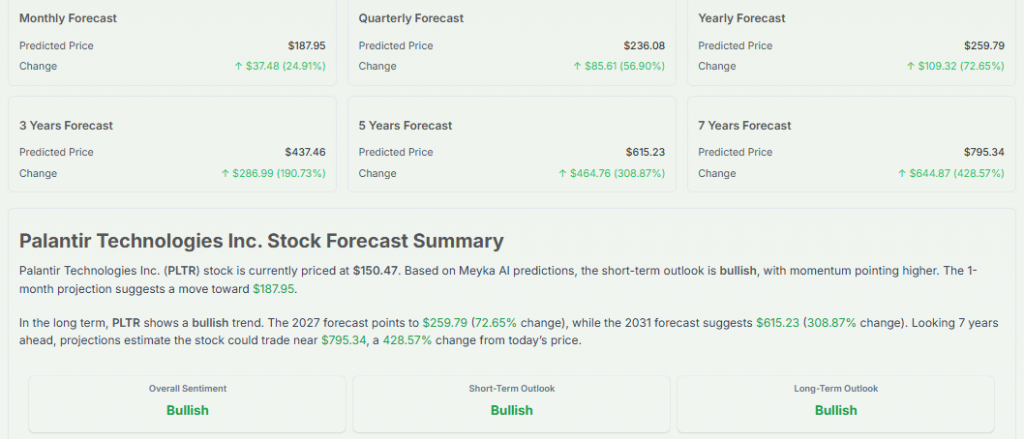 Monthly Forecast
Predicted Price $187.95
Change ↑ $37.48 (24.91%)

Quarterly Forecast
Predicted Price $236.08
Change ↑ $85.61 (56.90%)

Yearly Forecast
Predicted Price $259.79
Change ↑ $109.32 (72.65%)

3 Years Forecast
Predicted Price $437.46
Change ↑ $286.99 (190.73%)

5 Years Forecast
Predicted Price $615.23
Change ↑ $464.76 (308.87%)

7 Years Forecast
Predicted Price $795.34
Change ↑ $644.87 (428.57%)

Palantir Technologies Inc. Stock Forecast Summary

Palantir Technologies Inc. (PLTR) stock is currently priced at $150.47. Based on Meyka AI predictions, the short-term outlook is bullish, with momentum pointing higher. The 1-month projection suggests a move toward $187.95.

In the long term, PLTR shows a bullish trend. The 2027 forecast points to $259.79 (72.65% change), while the 2031 forecast suggests $615.23 (308.87% change). Looking 7 years ahead, projections estimate the stock could trade near $795.34, a 428.57% change from today's price.

Overall Sentiment
Bullish

Short-Term Outlook
Bullish

Long-Term Outlook
Bullish