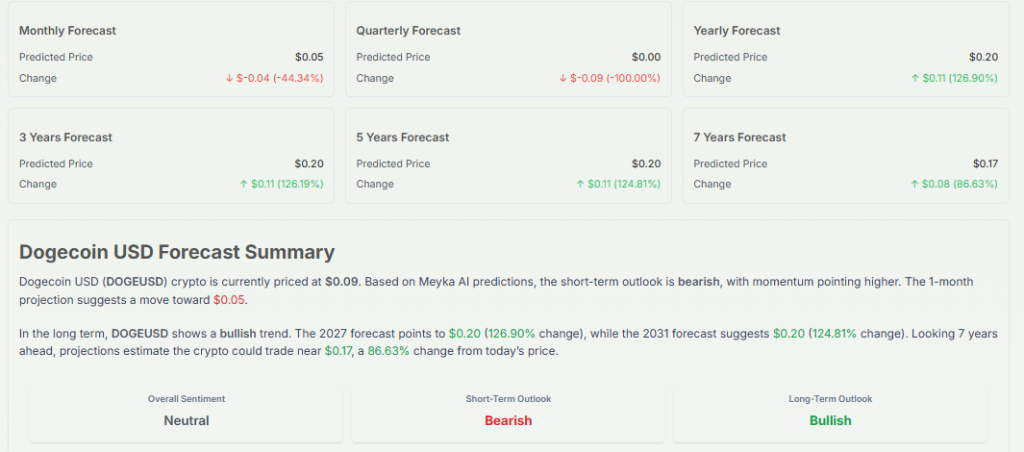 Monthly Forecast
Predicted Price $0.05
Change ↓ $-0.04 (-44.34%)

Quarterly Forecast
Predicted Price $0.00
Change ↓ $-0.09 (-100.00%)

Yearly Forecast
Predicted Price $0.20
Change ↑ $0.11 (126.90%)

3 Years Forecast
Predicted Price $0.20
Change ↑ $0.11 (126.19%)

5 Years Forecast
Predicted Price $0.20
Change ↑ $0.11 (124.81%)

7 Years Forecast
Predicted Price $0.17
Change ↑ $0.08 (86.63%)

Dogecoin USD Forecast Summary

Dogecoin USD (DOGEUSD) crypto is currently priced at $0.09. Based on Meyka AI predictions, the short-term outlook is bearish, with momentum pointing higher. The 1-month projection suggests a move toward $0.05.

In the long term, DOGEUSD shows a bullish trend. The 2027 forecast points to $0.20 (126.90% change), while the 2031 forecast suggests $0.20 (124.81% change). Looking 7 years ahead, projections estimate the crypto could trade near $0.17, a 86.63% change from today's price.

Overall Sentiment
Neutral

Short-Term Outlook
Bearish

Long-Term Outlook
Bullish