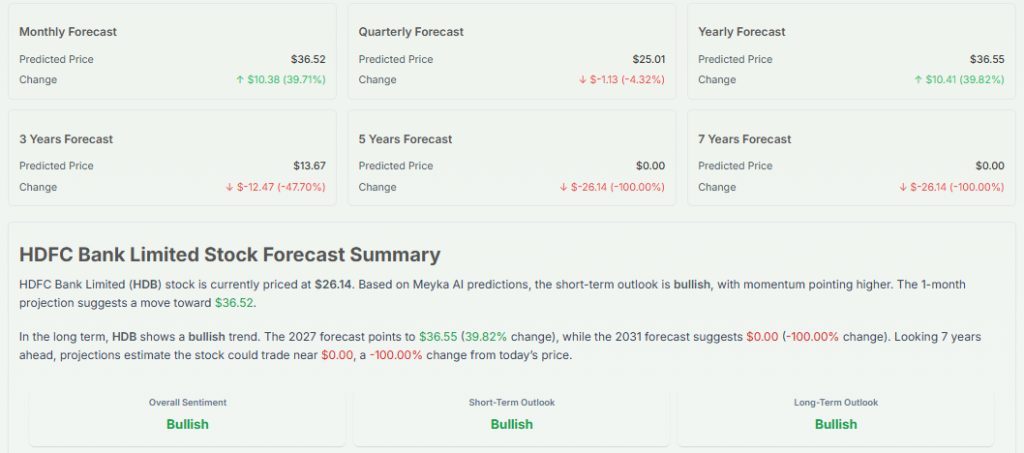 Monthly Forecast
Predicted Price $36.52
Change ↑ $10.38 (39.71%)

Quarterly Forecast
Predicted Price $25.01
Change ↓ $-1.13 (-4.32%)

Yearly Forecast
Predicted Price $36.55
Change ↑ $10.41 (39.82%)

3 Years Forecast
Predicted Price $13.67
Change ↓ $-12.47 (-47.70%)

5 Years Forecast
Predicted Price $0.00
Change ↓ $-26.14 (-100.00%)

7 Years Forecast
Predicted Price $0.00
Change ↓ $-26.14 (-100.00%)

HDFC Bank Limited Stock Forecast Summary

HDFC Bank Limited (HDB) stock is currently priced at $26.14. Based on Meyka AI predictions, the short-term outlook is bullish, with momentum pointing higher. The 1-month projection suggests a move toward $36.52.

In the long term, HDB shows a bullish trend. The 2027 forecast points to $36.55 (39.82% change), while the 2031 forecast suggests $0.00 (-100.00% change). Looking 7 years ahead, projections estimate the stock could trade near $0.00, a -100.00% change from today's price.

Overall Sentiment
Bullish

Short-Term Outlook
Bullish

Long-Term Outlook
Bullish